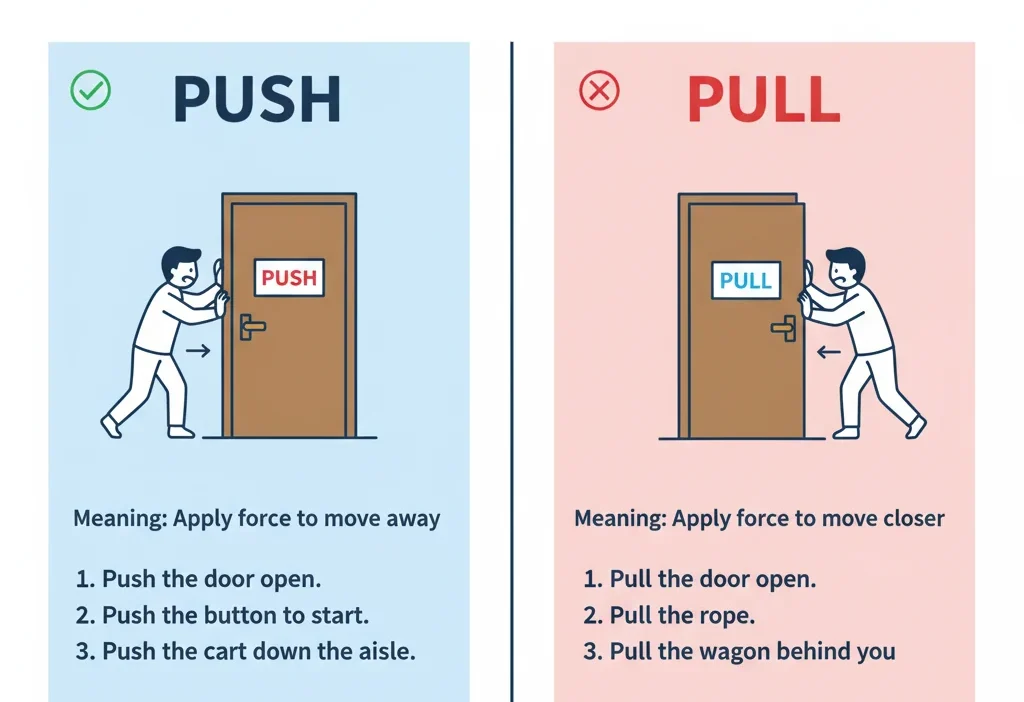 PUSH

PUSH

Meaning: Apply force to move away

1. Push the door open.
2. Push the button to start.
3. Push the cart down the aisle.

PULL

PULL

Meaning: Apply force to move closer

1. Pull the door open.
2. Pull the rope.
3. Pull the wagon behind you